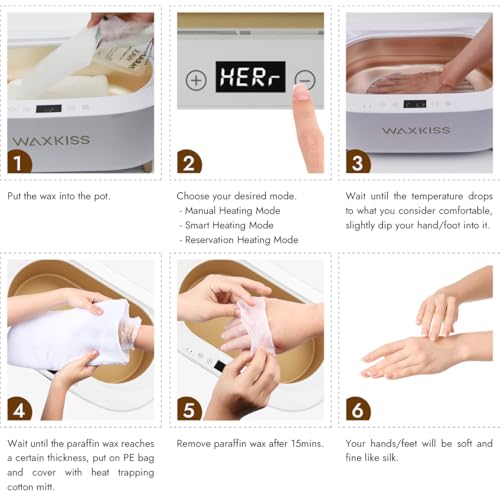 WAXKISS

1

Put the wax into the pot.

HERr

2

Choose your desired mode.
- Manual Heating Mode
- Smart Heating Mode
- Reservation Heating Mode

WAXKISS

3

Wait until the temperature drops to what you consider comfortable, slightly dip your hand/foot into it.

4

Wait until the paraffin wax reaches a certain thickness, put on PE bag and cover with heat trapping cotton mitt.

5

Remove paraffin wax after 15mins.

6

Your hands/feet will be soft and fine like silk.